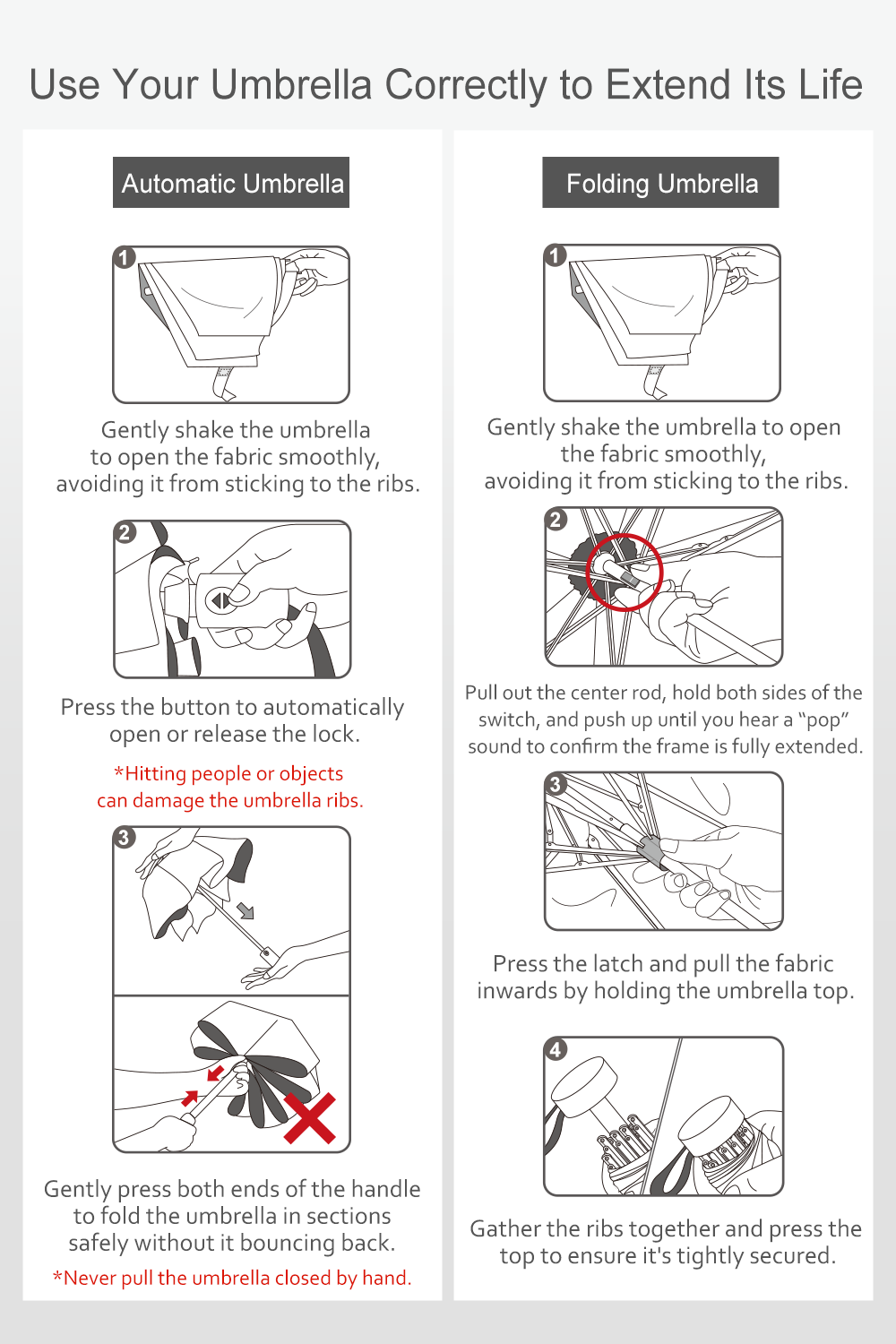 Use Your Umbrella Correctly to Extend Its Life

Automatic Umbrella

1

Gently shake the umbrella to open the fabric smoothly, avoiding it from sticking to the ribs.

2

Press the button to automatically open or release the lock.

*Hitting people or objects can damage the umbrella ribs.

3

Gently press both ends of the handle to fold the umbrella in sections safely without it bouncing back.

*Never pull the umbrella closed by hand.

Folding Umbrella

1

Gently shake the umbrella to open the fabric smoothly, avoiding it from sticking to the ribs.

2

Pull out the center rod, hold both sides of the switch, and push up until you hear a "pop" sound to confirm the frame is fully extended.

3

Press the latch and pull the fabric inwards by holding the umbrella top.

4

Gather the ribs together and press the top to ensure it's tightly secured.