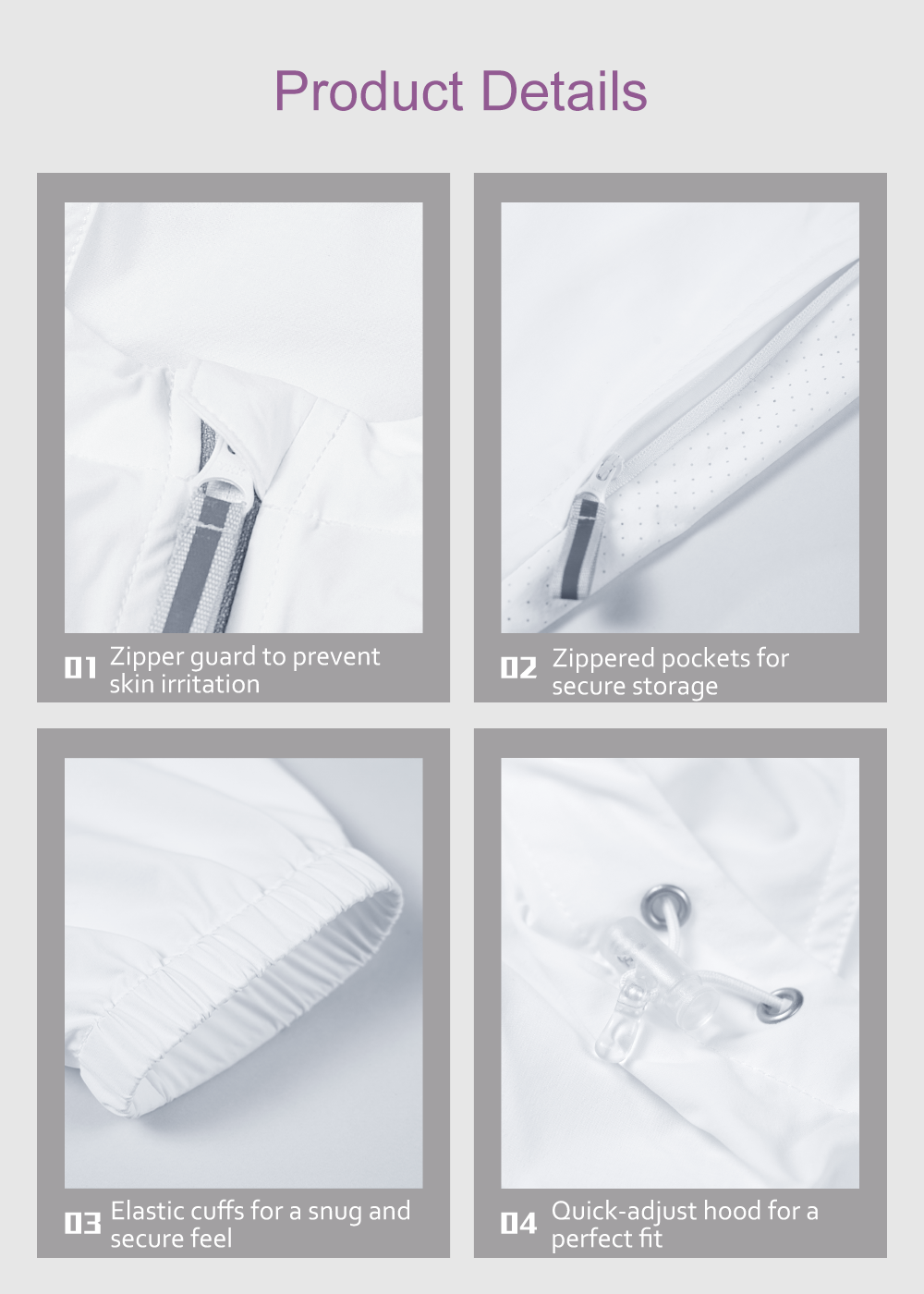 Product Details

01 Zipper guard to prevent skin irritation

02 Zippered pockets for secure storage

03 Elastic cuffs for a snug and secure feel

04 Quick-adjust hood for a perfect fit