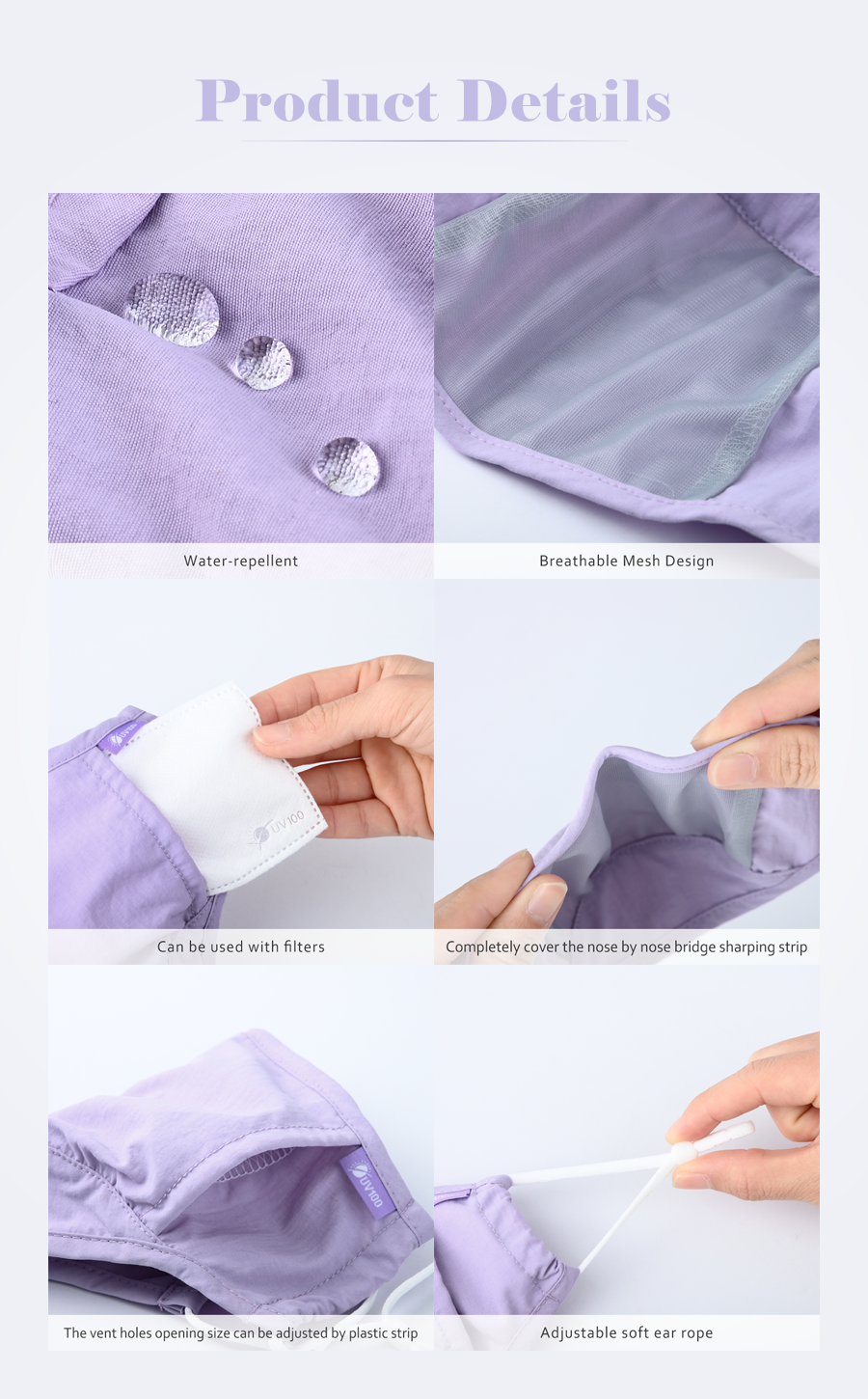 Product Details

Water-repellent

Breathable Mesh Design

UV100

UV100

Can be used with filters

Completely cover the nose by nose bridge sharping strip

UV100

The vent holes opening size can be adjusted by plastic strip

Adjustable soft ear rope